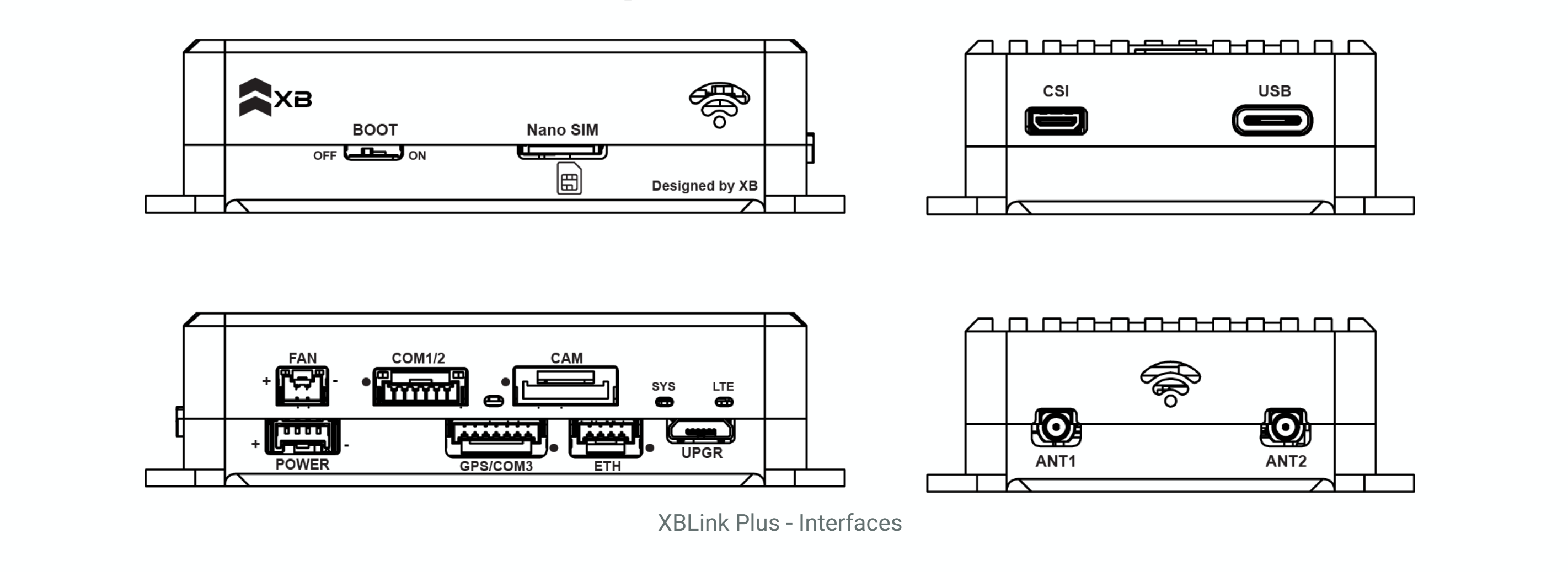 XB
BOOT
OFF ON
Nano SIM
Designed by XB

CSI
USB

FAN
+ -
COM1/2
CAM
SYS
LTE
+ -
POWER
GPS/COM3
ETH
UPGR

ANT1
ANT2

XBLink Plus - Interfaces